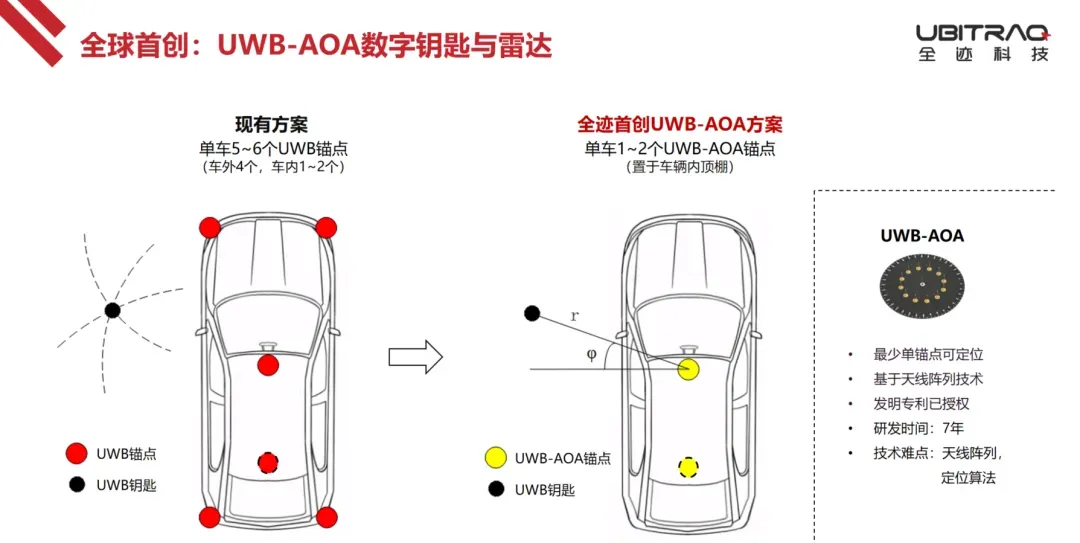 全球首创：UWB-AOA数字钥匙与雷达

UBITRAQ
全迹科技

现有方案
单车5~6个UWB锚点
（车外4个，车内1~2个）

UWB锚点
UWB钥匙

全迹首创UWB-AOA方案
单车1~2个UWB-AOA锚点
（置于车辆内顶棚）

r
φ

UWB-AOA锚点
UWB钥匙

UWB-AOA

• 最少单锚点可定位
• 基于天线阵列技术
• 发明专利已授权
• 研发时间：7年
• 技术难点：天线阵列，定位算法