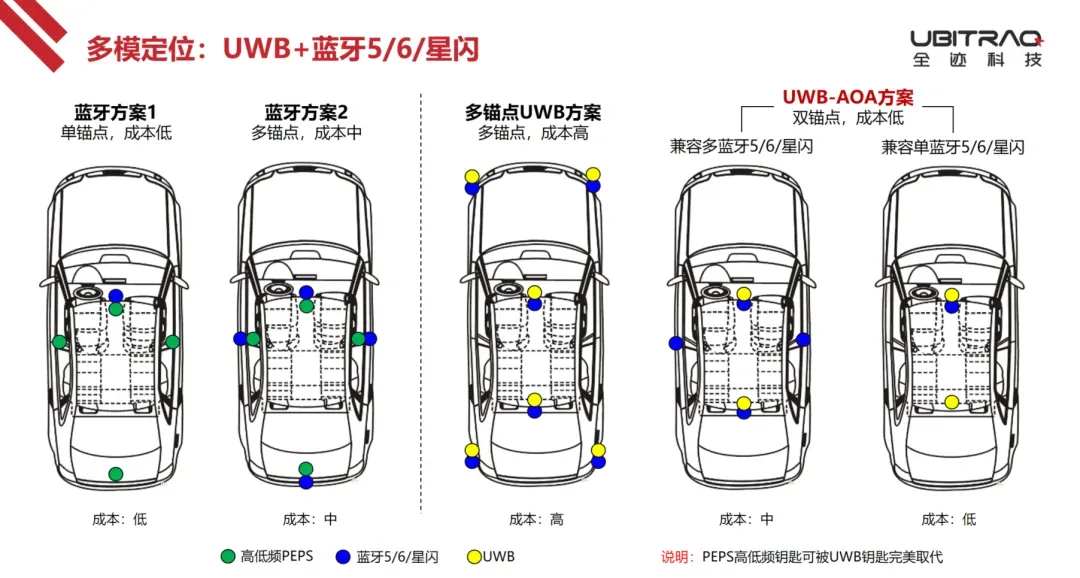 多模定位：UWB+蓝牙5/6/星闪

UBITRAQ
全迹科技

蓝牙方案1
单锚点，成本低

蓝牙方案2
多锚点，成本中

多锚点UWB方案
多锚点，成本高

UWB-AOA方案
双锚点，成本低

兼容多蓝牙5/6/星闪

兼容单蓝牙5/6/星闪

成本：低

成本：中

成本：高

成本：中

成本：低

高低频PEPS 蓝牙5/6/星闪 UWB

说明：PEPS高低频钥匙可被UWB钥匙完美取代